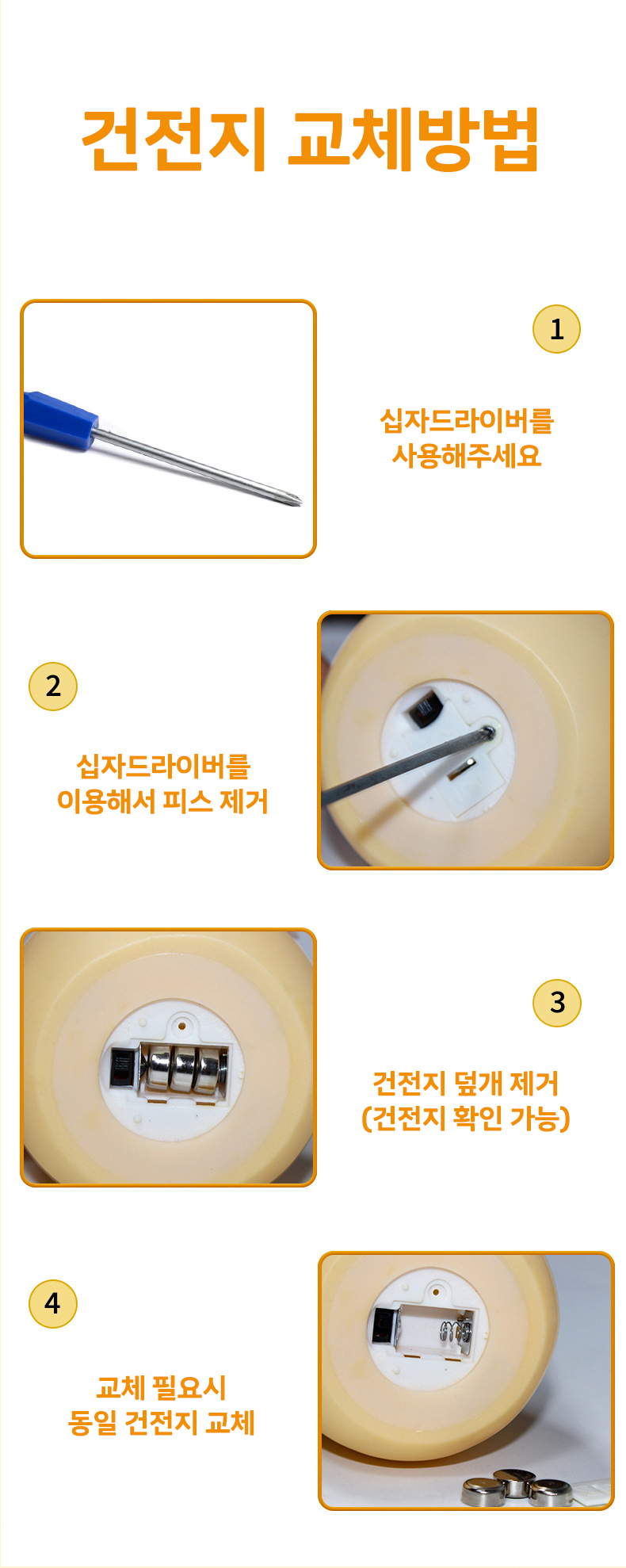 건전지 교체방법

1

십자드라이버를
사용해주세요

2

십자드라이버를
이용해서 피스 제거

3

건전지 덮개 제거
(건전지 확인 가능)

4

교체 필요시
동일 건전지 교체